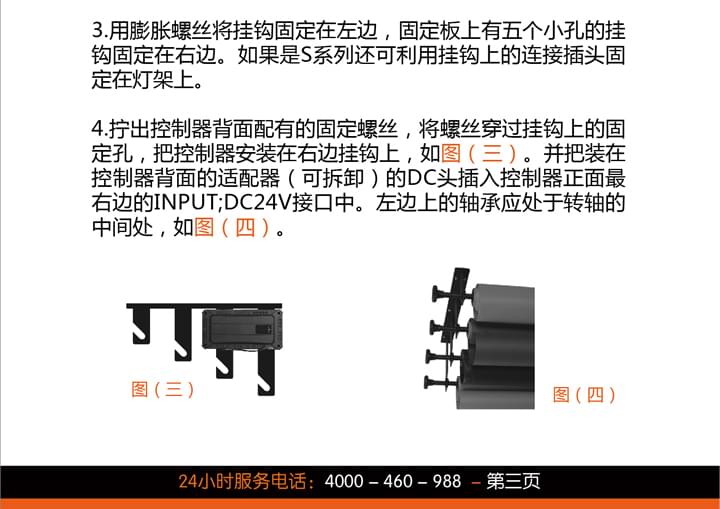 3.用膨胀螺丝将挂钩固定在左边，固定板上有五个小孔的挂钩固定在右边。如果是S系列还可利用挂钩上的连接插头固定在灯架上。

4.拧出控制器背面配有的固定螺丝，将螺丝穿过挂钩上的固定孔，把控制器安装在右边挂钩上，如图（三）。并把装在控制器背面的适配器（可拆卸）的DC头插入控制器正面最右边的INPUT;DC24V接口中。左边上的轴承应处于转轴的中间处，如图（四）。

图（三）

图（四）

24小时服务电话：4000 – 460 – 988 – 第三页