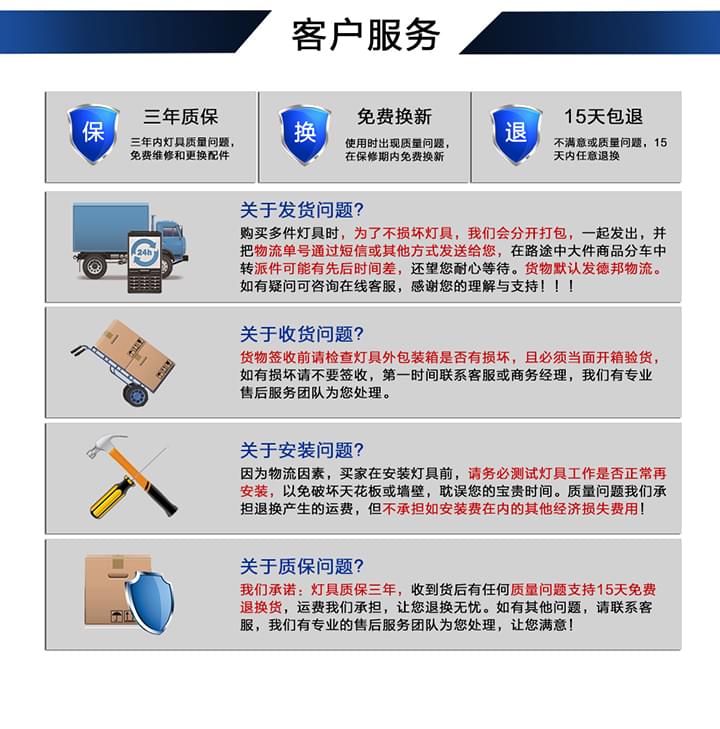 客户服务

保
三年质保
三年内灯具质量问题，免费维修和更换配件

换
免费换新
使用时出现质量问题，在保修期内免费换新

退
15天包退
不满意或质量问题，15天内任意退换

24h

关于发货问题？
购买多件灯具时，为了不损坏灯具，我们会分开打包，一起发出，并把物流单号通过短信或其他方式发送给您，在路途中大件商品分车中转派件可能有先后时间差，还望您耐心等待。货物默认发德邦物流。如有疑问可咨询在线客服，感谢您的理解与支持！！！

关于收货问题？
货物签收前请检查灯具外包装箱是否有损坏，且必须当面开箱验货，如有损坏请不要签收，第一时间联系客服或商务经理，我们有专业售后服务团队为您处理。

关于安装问题？
因为物流因素，买家在安装灯具前，请务必测试灯具工作是否正常再安装，以免破坏天花板或墙壁，耽误您的宝贵时间。质量问题我们承担退换产生的运费，但不承担如安装费在内的其他经济损失费用！

关于质保问题？
我们承诺：灯具质保三年，收到货后有任何质量问题支持15天免费退换货，运费我们承担，让您退换无忧。如有其他问题，请联系客服，我们有专业的售后服务团队为您处理，让您满意！