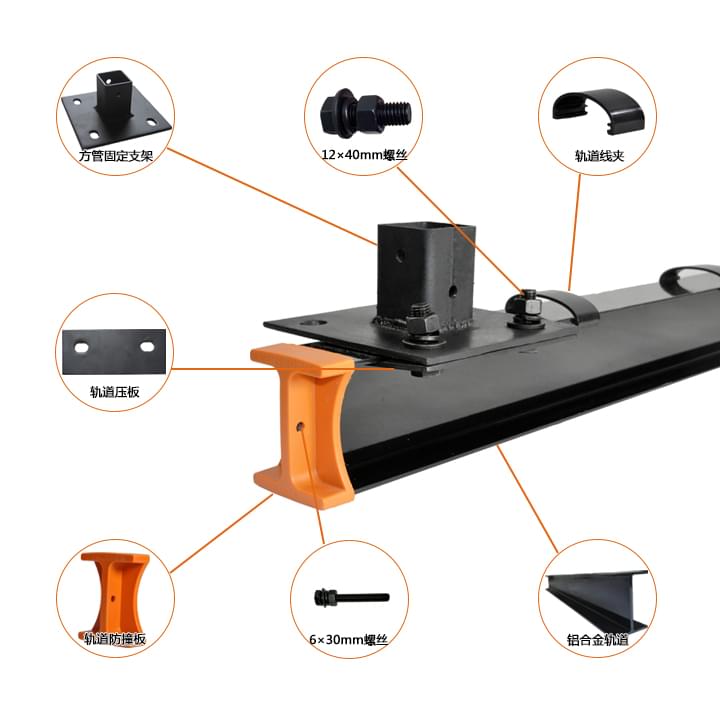 方管固定支架

12×40mm螺丝

轨道线夹

轨道压板

轨道防撞板

6×30mm螺丝

铝合金轨道