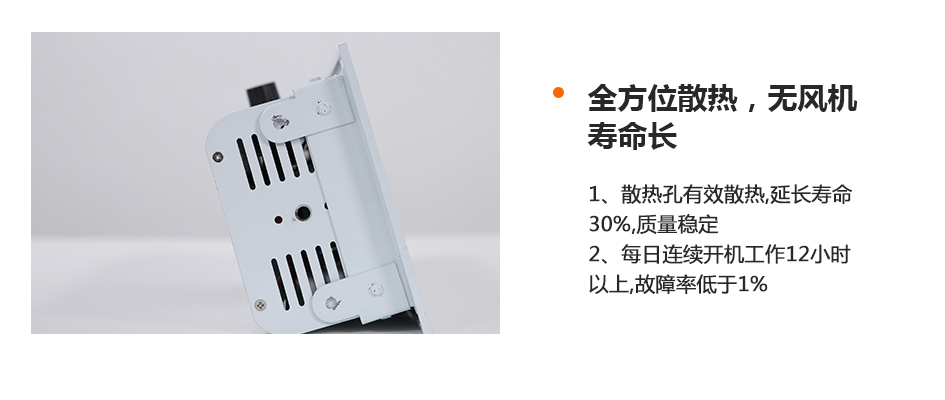 全方位散热，无风机寿命长

1、散热孔有效散热,延长寿命30%,质量稳定
2、每日连续开机工作12小时以上,故障率低于1%