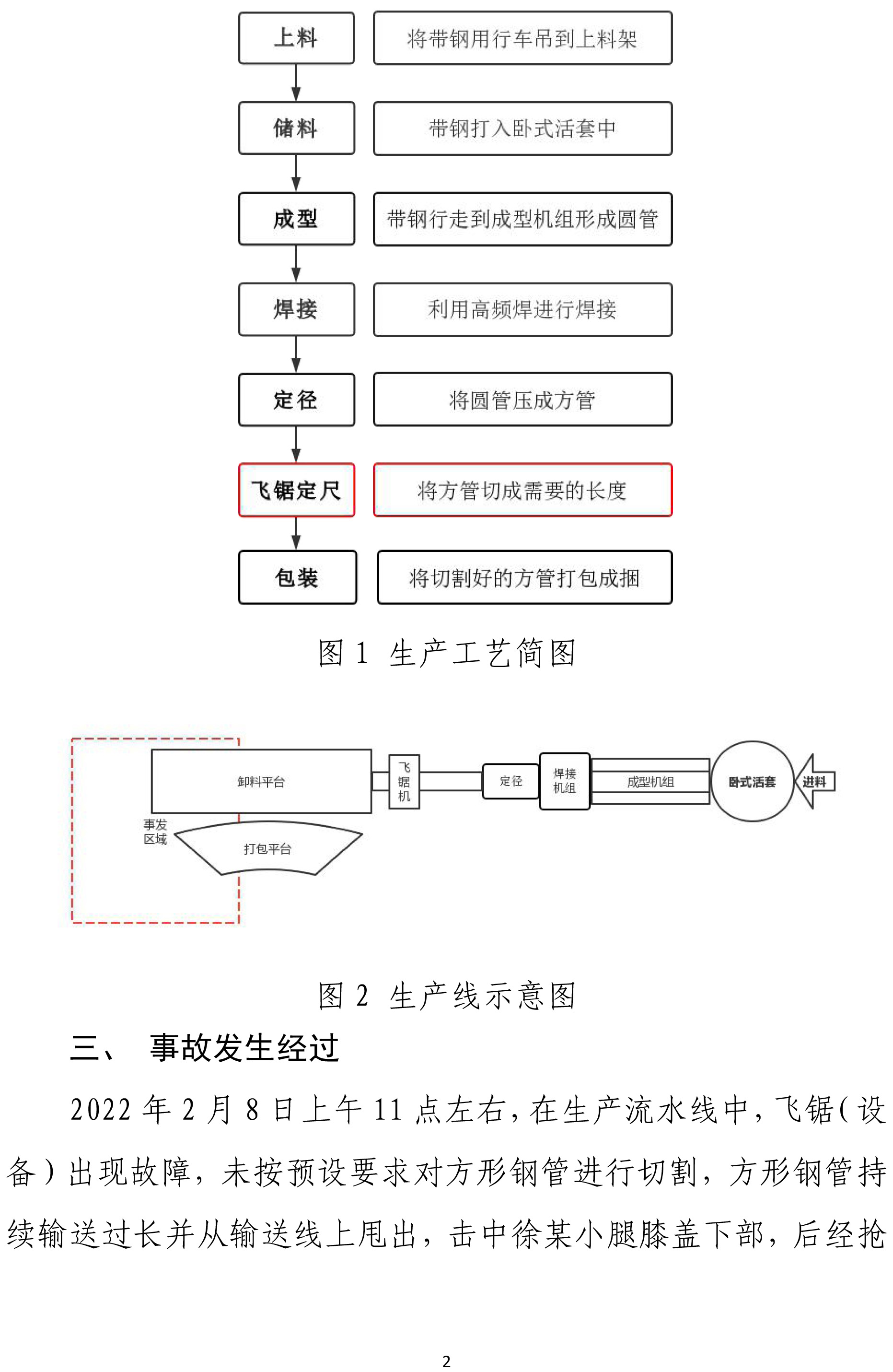 上料

将带钢用行车吊到上料架

储料

带钢打入卧式活套中

成型

带钢行走到成型机组形成圆管

焊接

利用高频焊进行焊接

定径

将圆管压成方管

飞锯定尺

将方管切成需要的长度

包装

将切割好的方管打包成捆

图 1 生产工艺简图

卸料平台

飞锯机

定径

焊接机组

成型机组

卧式活套

进料

事发区域

打包平台

图 2 生产线示意图

三、 事故发生经过

2022 年 2 月 8 日上午 11 点左右，在生产流水线中，飞锯（设备）出现故障，未按预设要求对方形钢管进行切割，方形钢管持续输送过长并从输送线上甩出，击中徐某小腿膝盖下部，后经抢

2